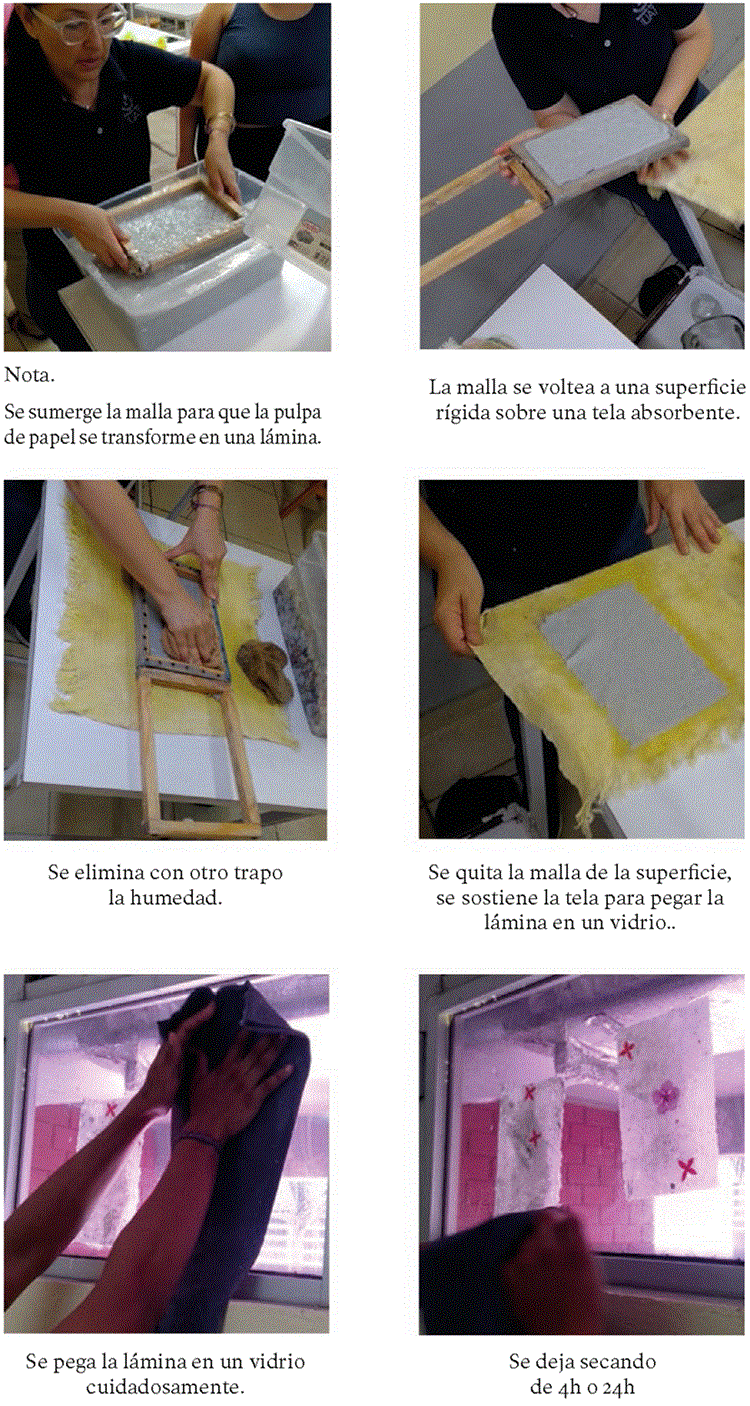 Nota.
Se sumerge la malla para que la pulpa de papel se transforme en una lámina.

La malla se voltea a una superficie rígida sobre una tela absorbente.

Se elimina con otro trapo la humedad.

Se quita la malla de la superficie, se sostiene la tela para pegar la lámina en un vidrio..

Se pega la lámina en un vidrio cuidadosamente.

Se deja secando de 4h o 24h